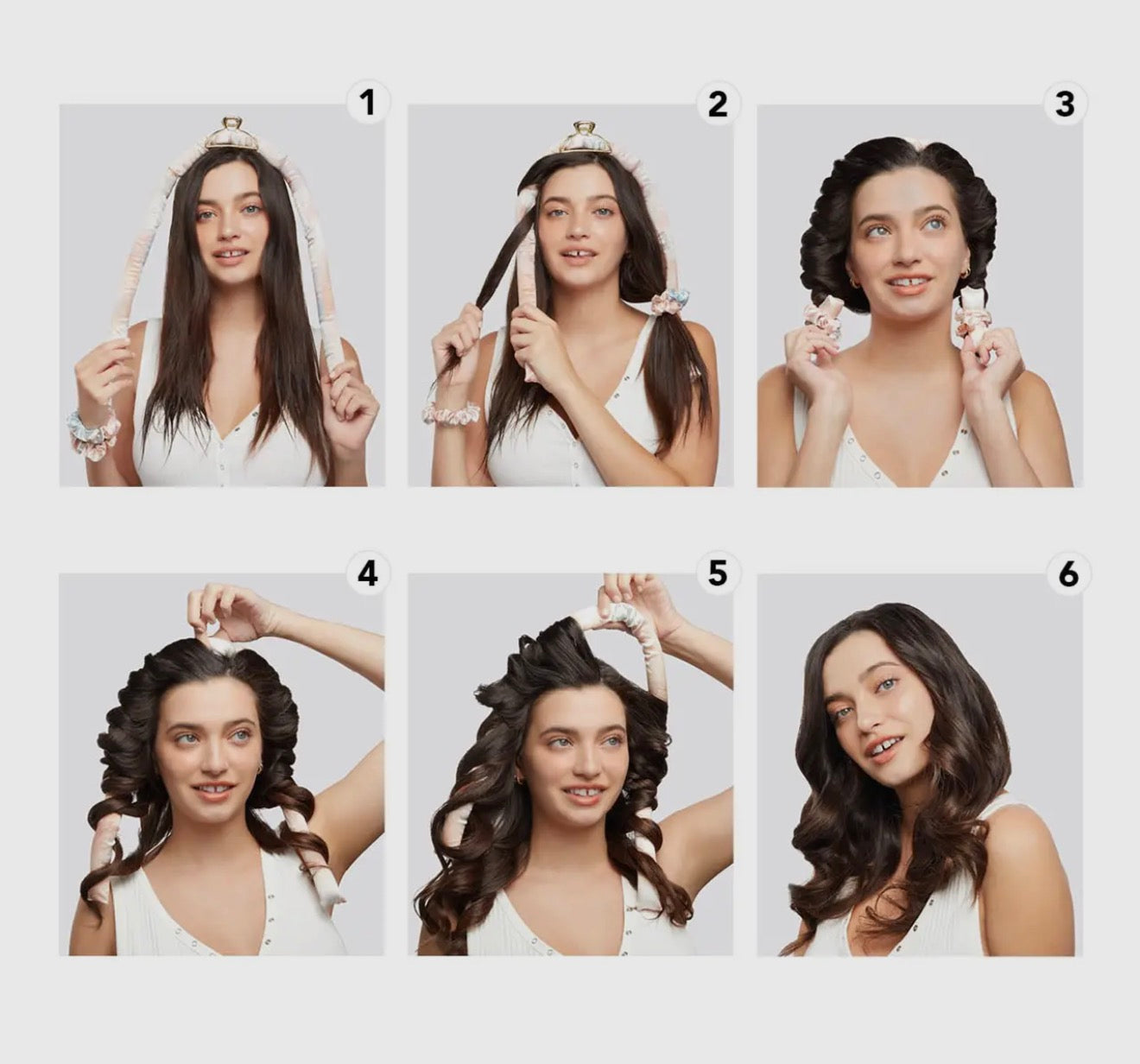 1

2

3

4

5

6